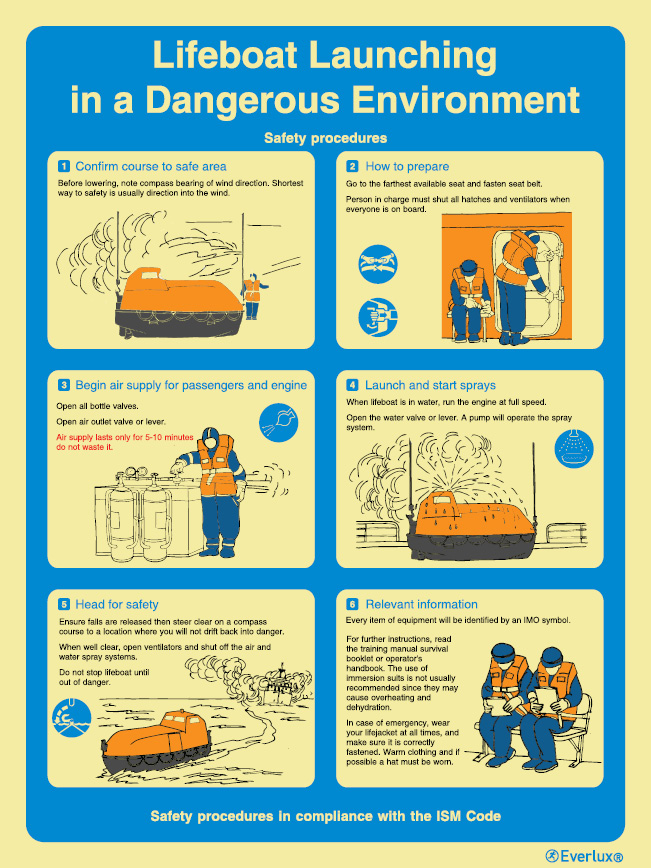 Lifeboat Launching in a Dangerous Environment

Safety procedures

1 Confirm course to safe area

Before lowering, note compass bearing of wind direction. Shortest way to safety is usually direction into the wind.

2 How to prepare

Go to the farthest available seat and fasten seat belt.

Person in charge must shut all hatches and ventilators when everyone is on board.

3 Begin air supply for passengers and engine

Open all bottle valves.

Open air outlet valve or lever.

Air supply lasts only for 5-10 minutes do not waste it.

4 Launch and start sprays

When lifeboat is in water, run the engine at full speed.

Open the water valve or lever. A pump will operate the spray system.

5 Head for safety

Ensure falls are released then steer clear on a compass course to a location where you will not drift back into danger.

When well clear, open ventilators and shut off the air and water spray systems.

Do not stop lifeboat until out of danger.

6 Relevant information

Every item of equipment will be identified by an IMO symbol.

For further instructions, read the training manual survival booklet or operator's handbook. The use of immersion suits is not usually recommended since they may cause overheating and dehydration.

In case of emergency, wear your lifejacket at all times, and make sure it is correctly fastened. Warm clothing and if possible a hat must be worn.

Safety procedures in compliance with the ISM Code

Everlux®