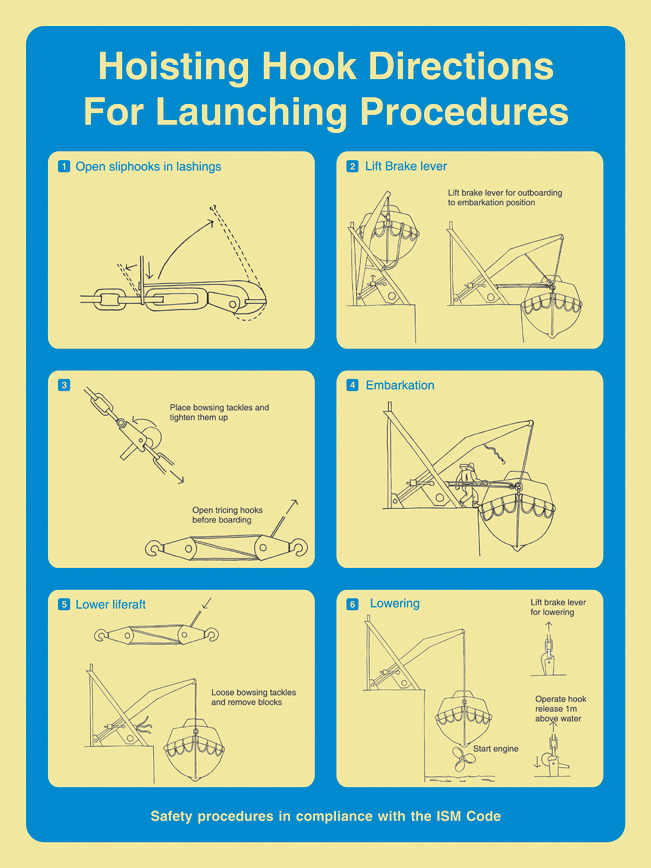 Hoisting Hook Directions For Launching Procedures

1 Open sliphooks in lashings

2 Lift Brake lever

Lift brake lever for outboarding to embarkation position

3

Place bowsing tackles and tighten them up

Open tricing hooks before boarding

4 Embarkation

5 Lower liferaft

Loose bowsing tackles and remove blocks

6 Lowering

Lift brake lever for lowering

Operate hook release 1m above water

Start engine

Safety procedures in compliance with the ISM Code