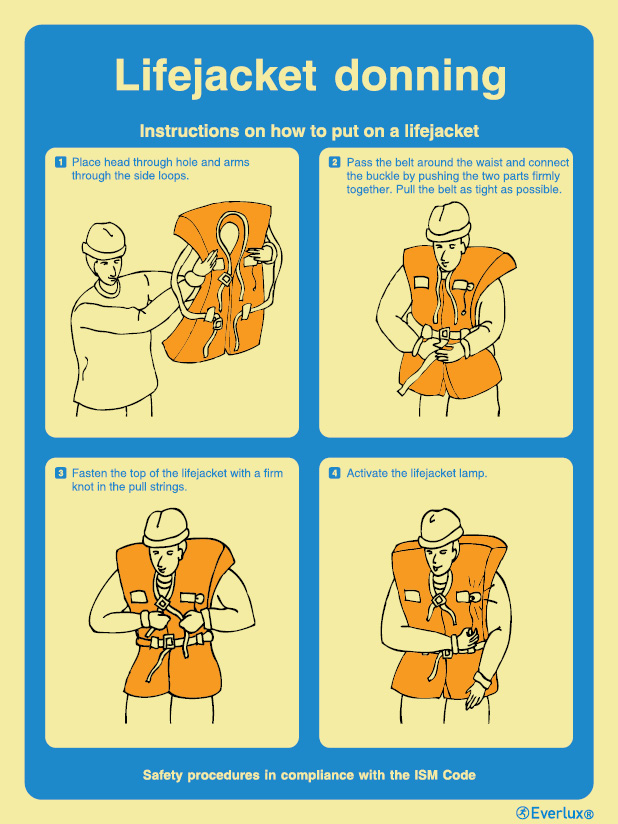 Lifejacket donning

Instructions on how to put on a lifejacket

1 Place head through hole and arms through the side loops.

2 Pass the belt around the waist and connect the buckle by pushing the two parts firmly together. Pull the belt as tight as possible.

3 Fasten the top of the lifejacket with a firm knot in the pull strings.

4 Activate the lifejacket lamp.

Safety procedures in compliance with the ISM Code

Everlux®